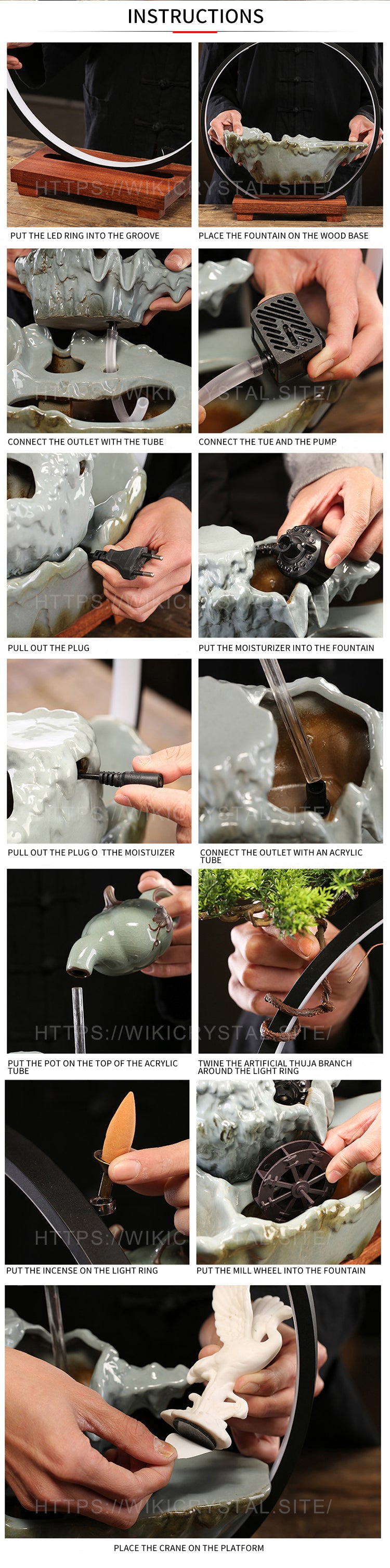 INSTRUCTIONS

HTTPS://WIKICRYSTAL.SITE/

PUT THE LED RING INTO THE GROOVE

PLACE THE FOUNTAIN ON THE WOOD BASE

HTTPS://WIKICRYSTAL.SITE/

CONNECT THE OUTLET WITH THE TUBE

CONNECT THE TUE AND THE PUMP

HTTPS://WIKICRYSTAL.SITE/

PULL OUT THE PLUG

PUT THE MOISTURIZER INTO THE FOUNTAIN

HTTPS://WIKICRYSTAL.SITE/

PULL OUT THE PLUG O TTHE MOISTUIZER

CONNECT THE OUTLET WITH AN ACRYLIC TUBE

HTTPS://WIKICRYSTAL.SITE/

PUT THE POT ON THE TOP OF THE ACRYLIC TUBE

TWINE THE ARTIFICIAL THUJA BRANCH AROUND THE LIGHT RING

HTTPS://WIKICRYSTAL.SITE/

PUT THE INCENSE ON THE LIGHT RING

PUT THE MILL WHEEL INTO THE FOUNTAIN

HTTPS://WIKICRYSTAL.SITE/

PLACE THE CRANE ON THE PLATFORM